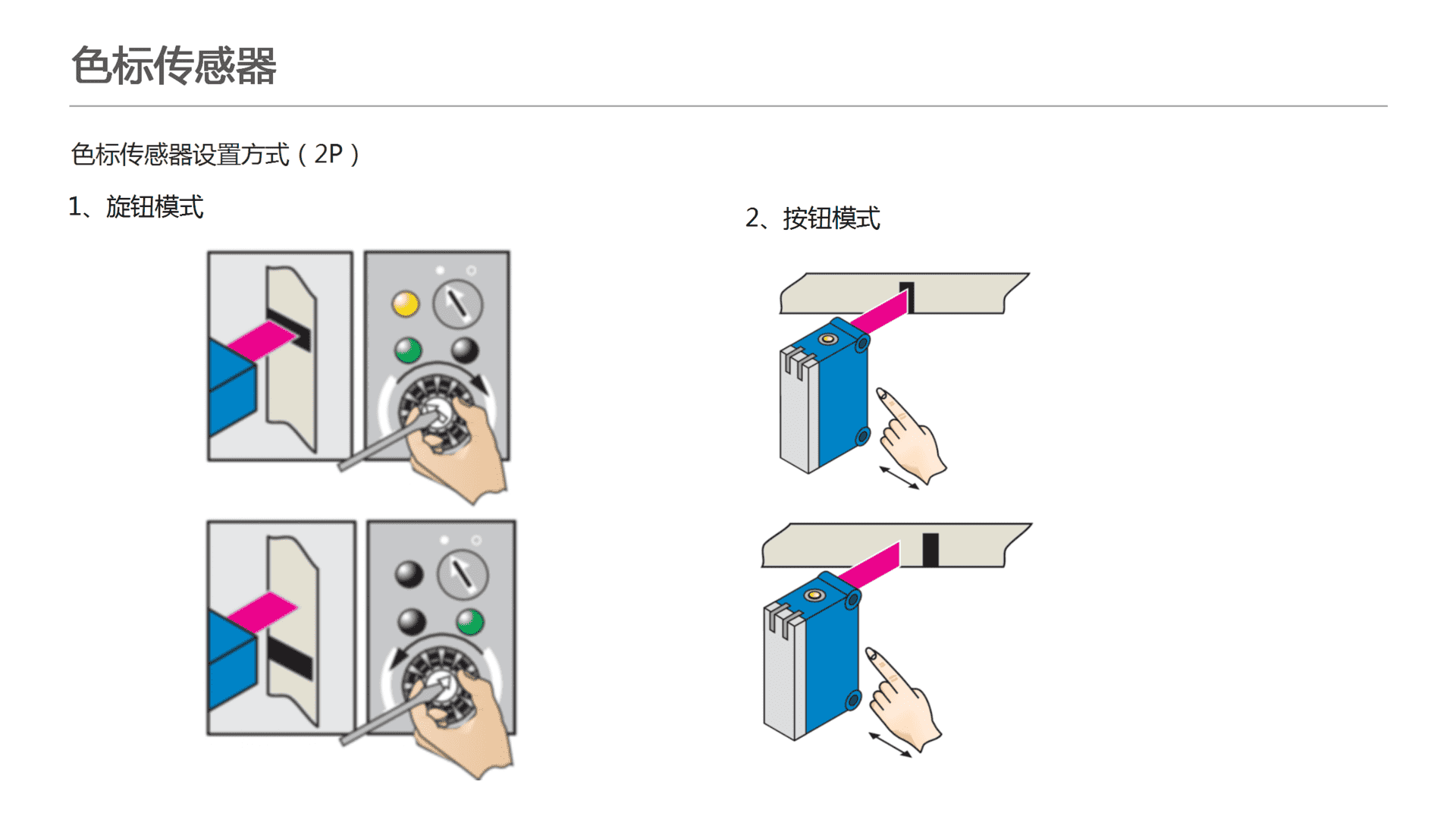 色标传感器

色标传感器设置方式（2P）

1、旋钮模式

2、按钮模式