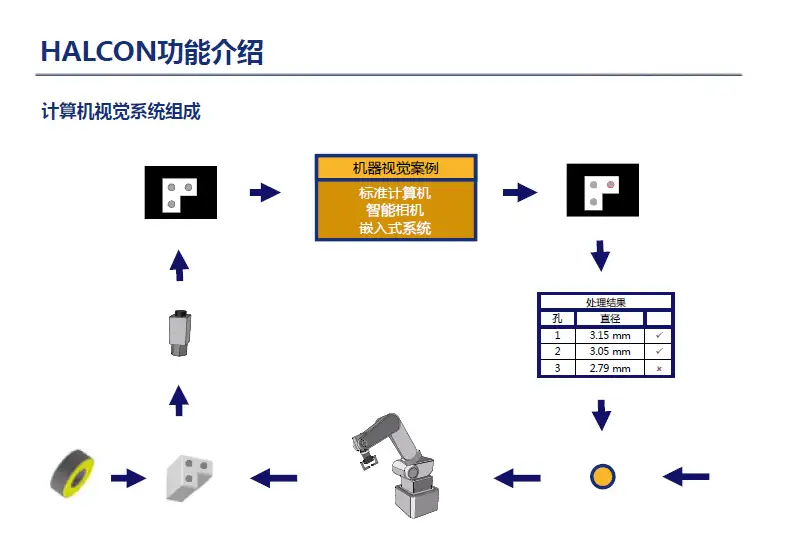 HALCON功能介绍

计算机视觉系统组成

机器视觉案例

标准计算机
智能相机
嵌入式系统

处理结果

| 孔 | 直径 | |
|---|---|---|
| 1 | 3.15 mm | ✓ |
| 2 | 3.05 mm | ✓ |
| 3 | 2.79 mm | × |