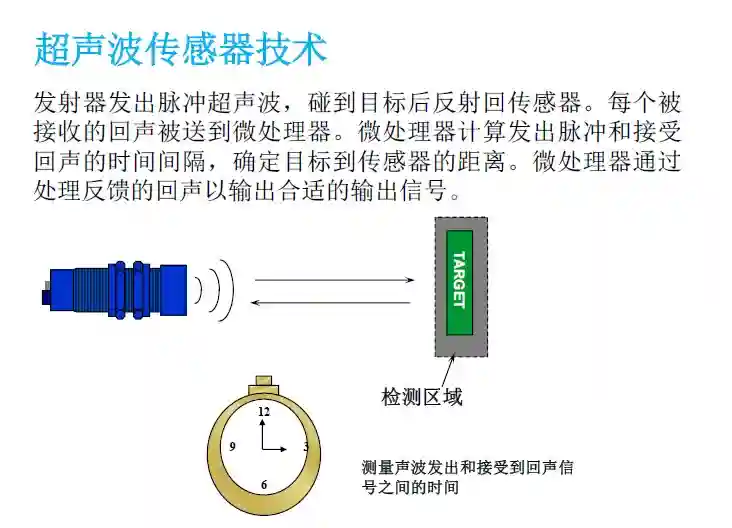 超声波传感器技术

发射器发出脉冲超声波，碰到目标后反射回传感器。每个被接收的回声被送到微处理器。微处理器计算发出脉冲和接受回声的时间间隔，确定目标到传感器的距离。微处理器通过处理反馈的回声以输出合适的输出信号。

TARGET

检测区域

12
9
3
6

测量声波发出和接受到回声信号之间的时间