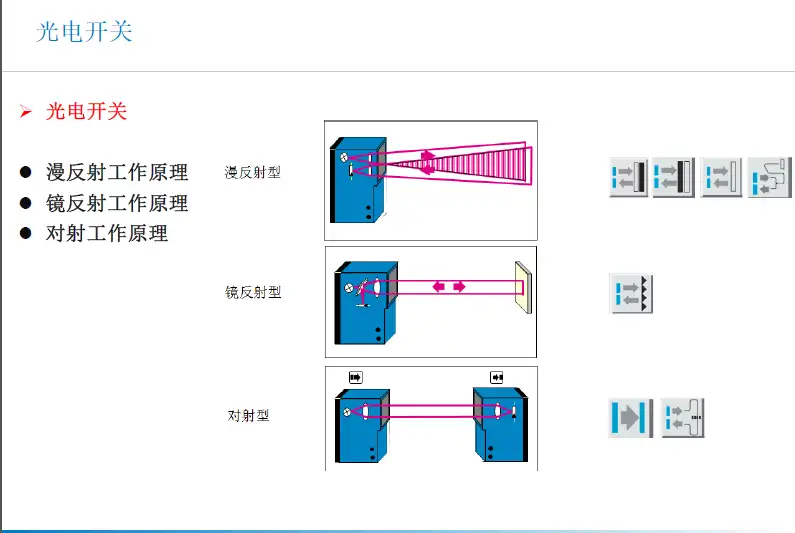 光电开关

➢ 光电开关

● 漫反射工作原理
● 镜反射工作原理
● 对射工作原理

漫反射型

镜反射型

对射型